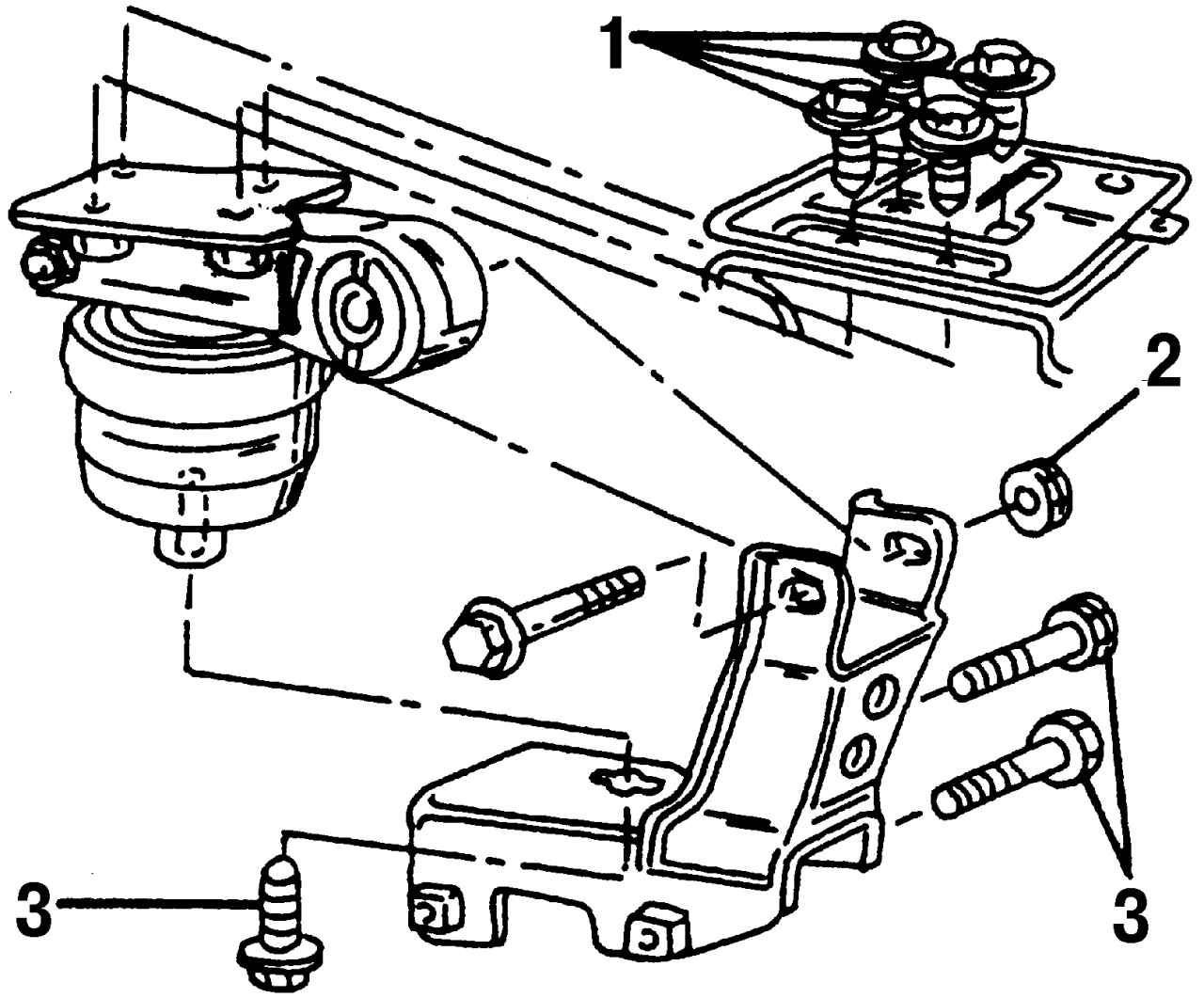 1
2
3
3